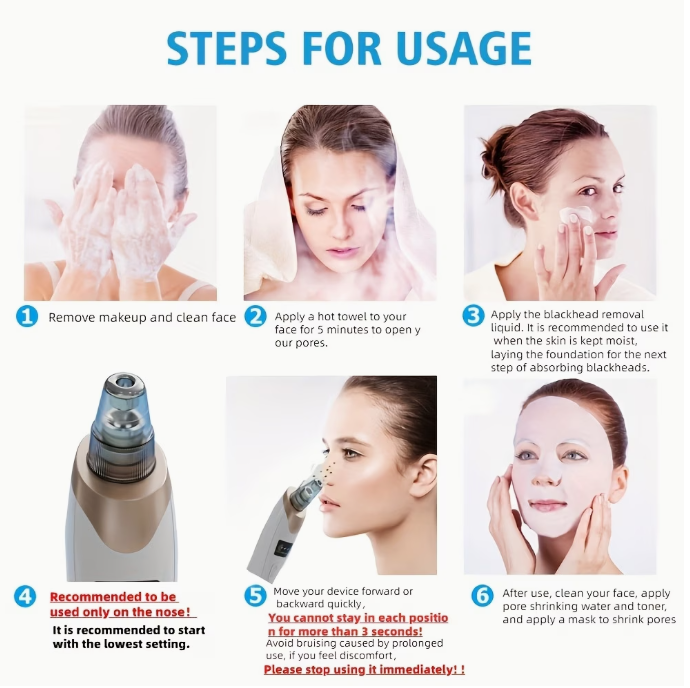 STEPS FOR USAGE

1 Remove makeup and clean face

2 Apply a hot towel to your face for 5 minutes to open y our pores.

3 Apply the blackhead removal liquid. It is recommended to use it when the skin is kept moist, laying the foundation for the next step of absorbing blackheads.

4 Recommended to be used only on the nose!
It is recommended to start with the lowest setting.

5 Move your device forward or backward quickly,
You cannot stay in each positio n for more than 3 seconds!
Avoid bruising caused by prolonged use, if you feel discomfort,
Please stop using it immediately! !

6 After use, clean your face, apply pore shrinking water and toner, and apply a mask to shrink pores